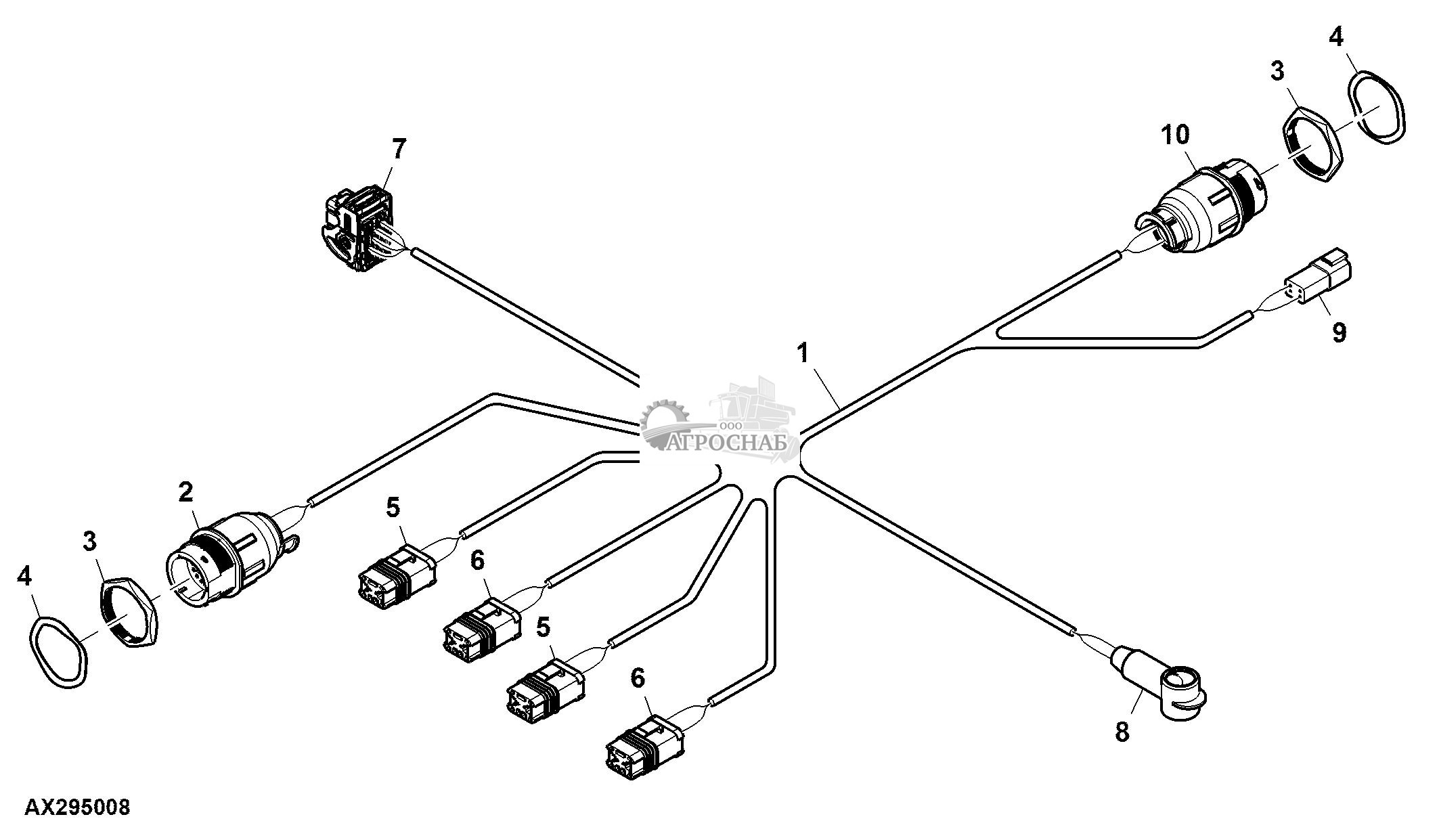 4
3
10
7
9
1
ООО
АГРОСНАБ
2
5
3
6
4
5
6
8
AX295008